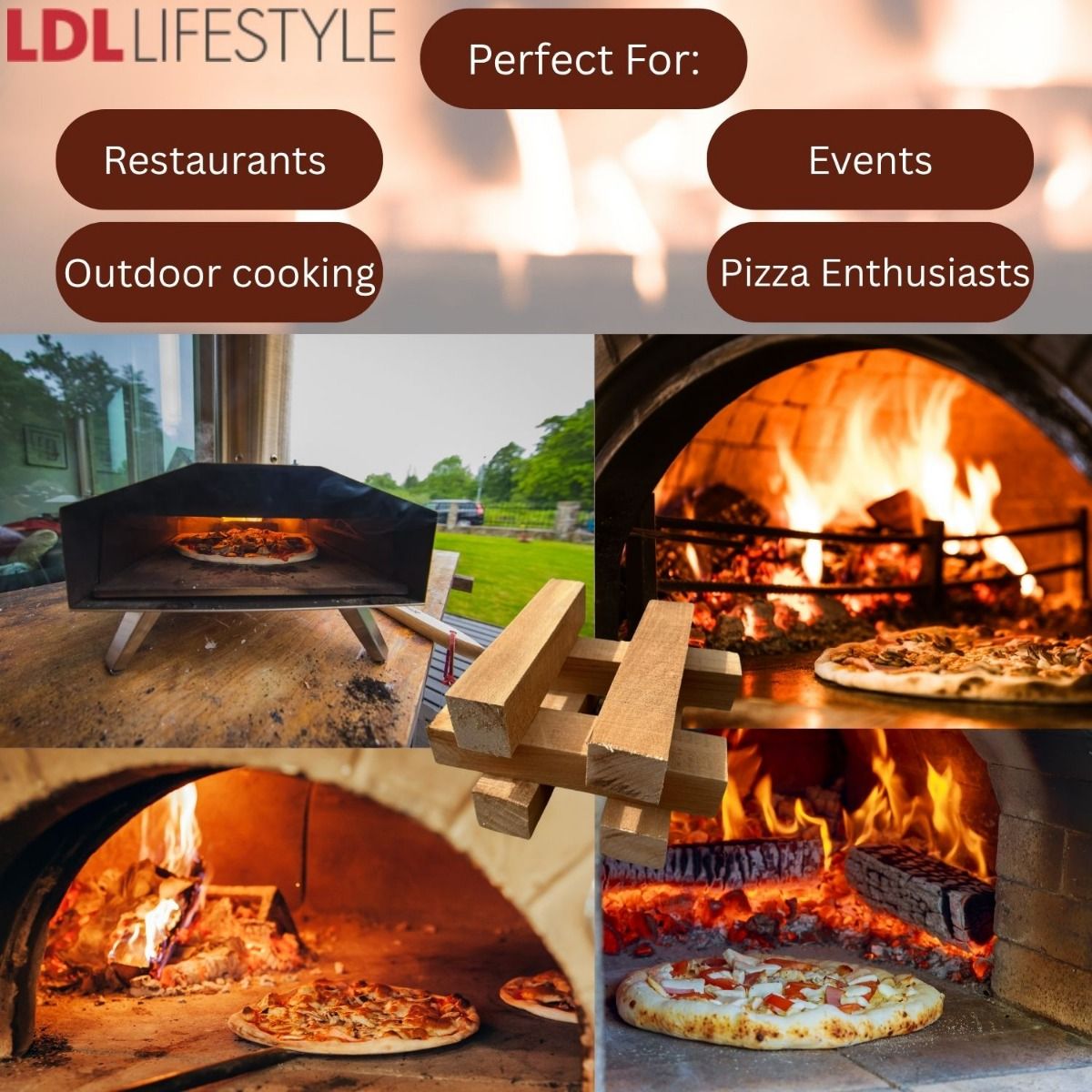 LDL LIFESTYLE

Perfect For:

Restaurants

Events

Outdoor cooking

Pizza Enthusiasts